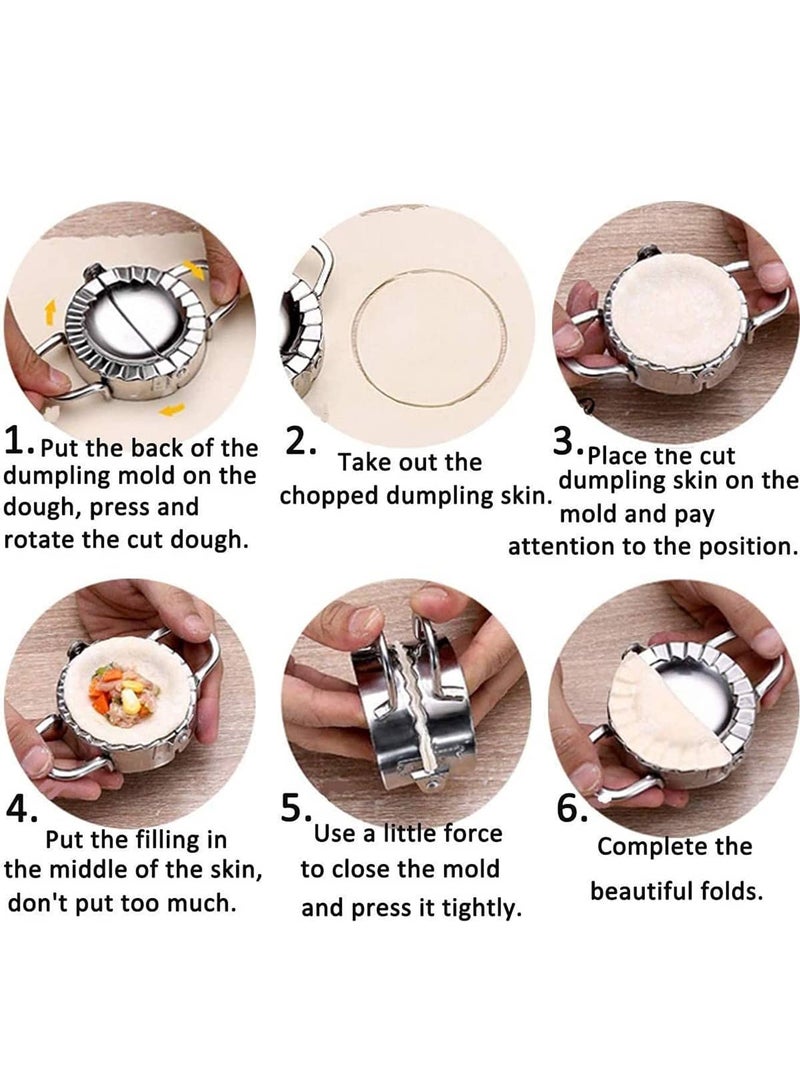 1. Put the back of the dumpling mold on the dough, press and rotate the cut dough.

2. Take out the chopped dumpling skin.

3. Place the cut dumpling skin on the mold and pay attention to the position.

4. Put the filling in the middle of the skin, don't put too much.

5. Use a little force to close the mold and press it tightly.

6. Complete the beautiful folds.